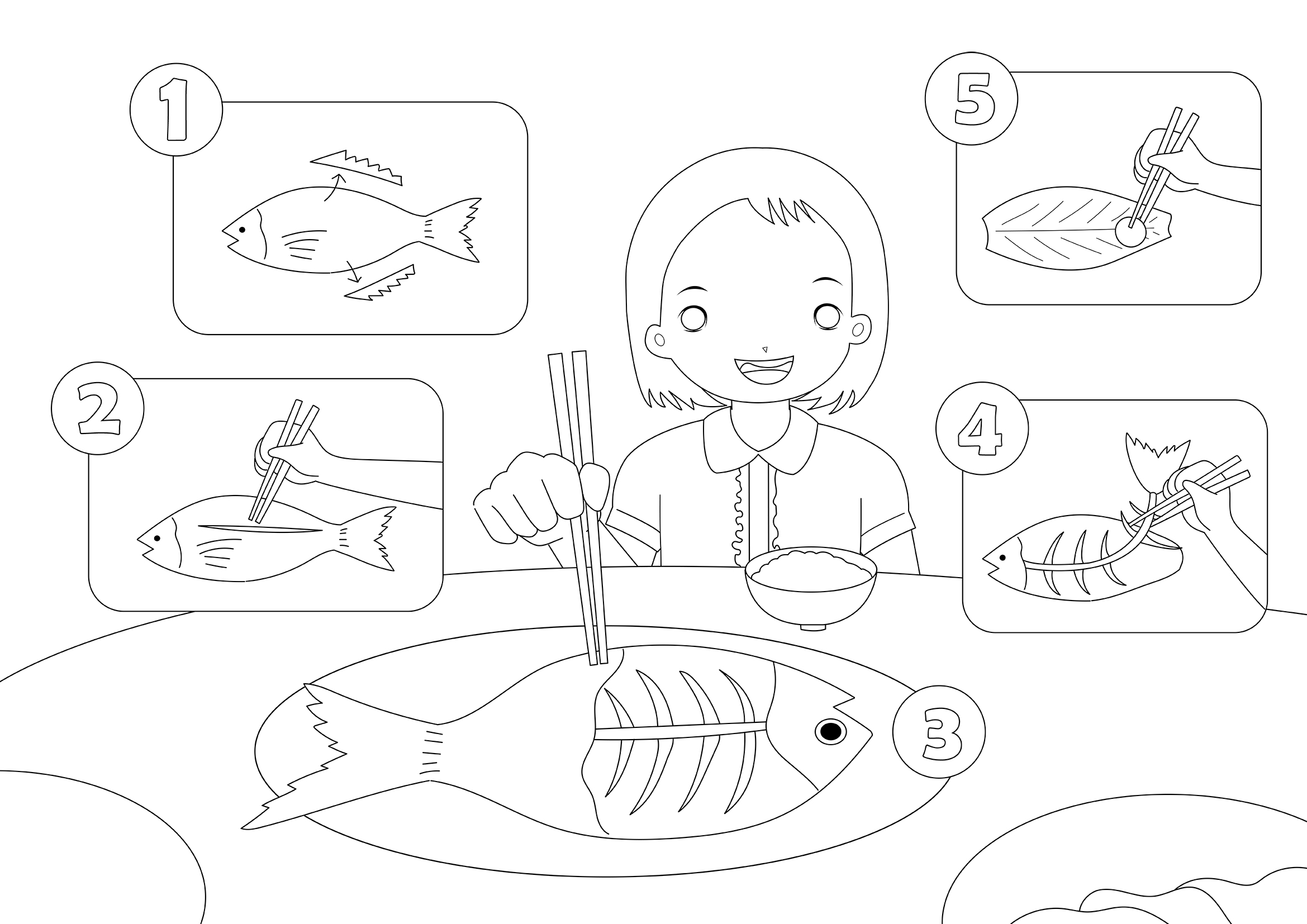 1

5

2

4

3